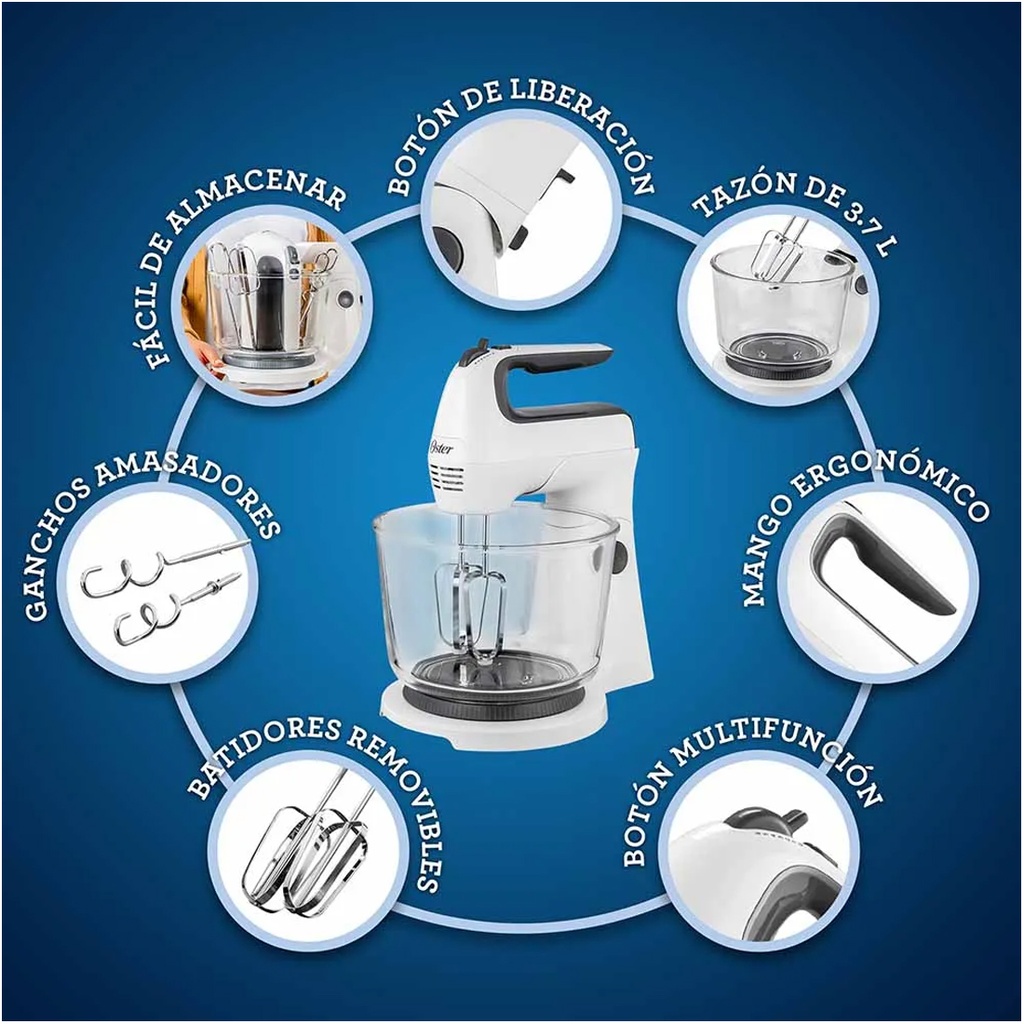 BOTÓN DE LIBERACIÓN

TAZÓN DE 3.7 L

MANGO ERGONÓMICO

BOTÓN MULTIFUNCIÓN

BATIDORES REMOVIBLES

GANCHOS AMASADORES

FÁCIL DE ALMACENAR

Oster